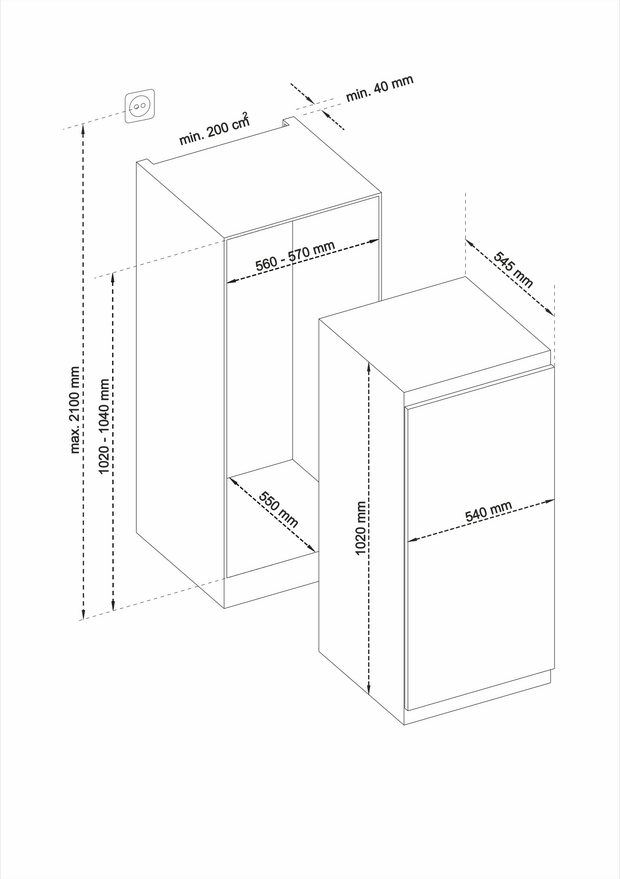 min. 40 mm

min. 200 $cm^2$

560 - 570 mm

545 mm

max. 2100 mm

1020 - 1040 mm

550 mm

1020 mm

540 mm