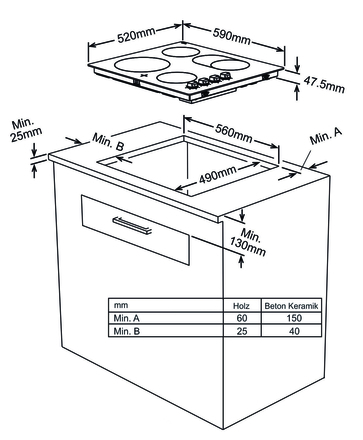 520mm
590mm
47.5mm
Min. 25mm
Min. B
560mm
Min. A
490mm
Min. 130mm

| mm | Holz | Beton Keramik |
|---|---|---|
| Min. A | 60 | 150 |
| Min. B | 25 | 40 |